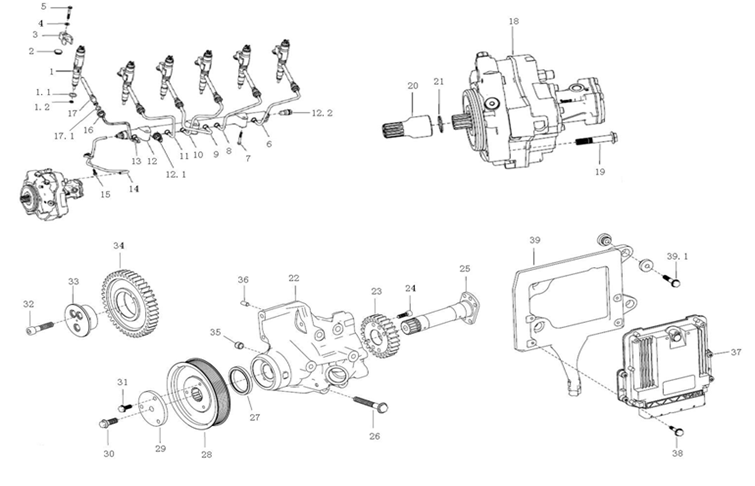 5
4
3
2
1
1. 1
1. 2
17
17. 1
16
13
12
12. 1
11
10
9
8
7
6
12. 2
15
14
18
20
21
19
34
33
32
36
22
23
24
25
35
31
30
29
28
27
26
39
39. 1
37
38